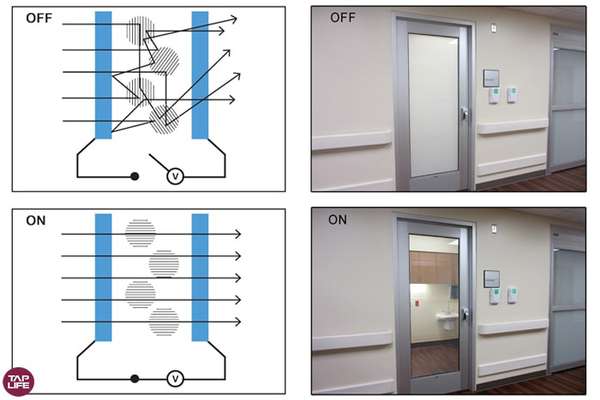 OFF

V

OFF

ON

V

ON

TAP LIFE